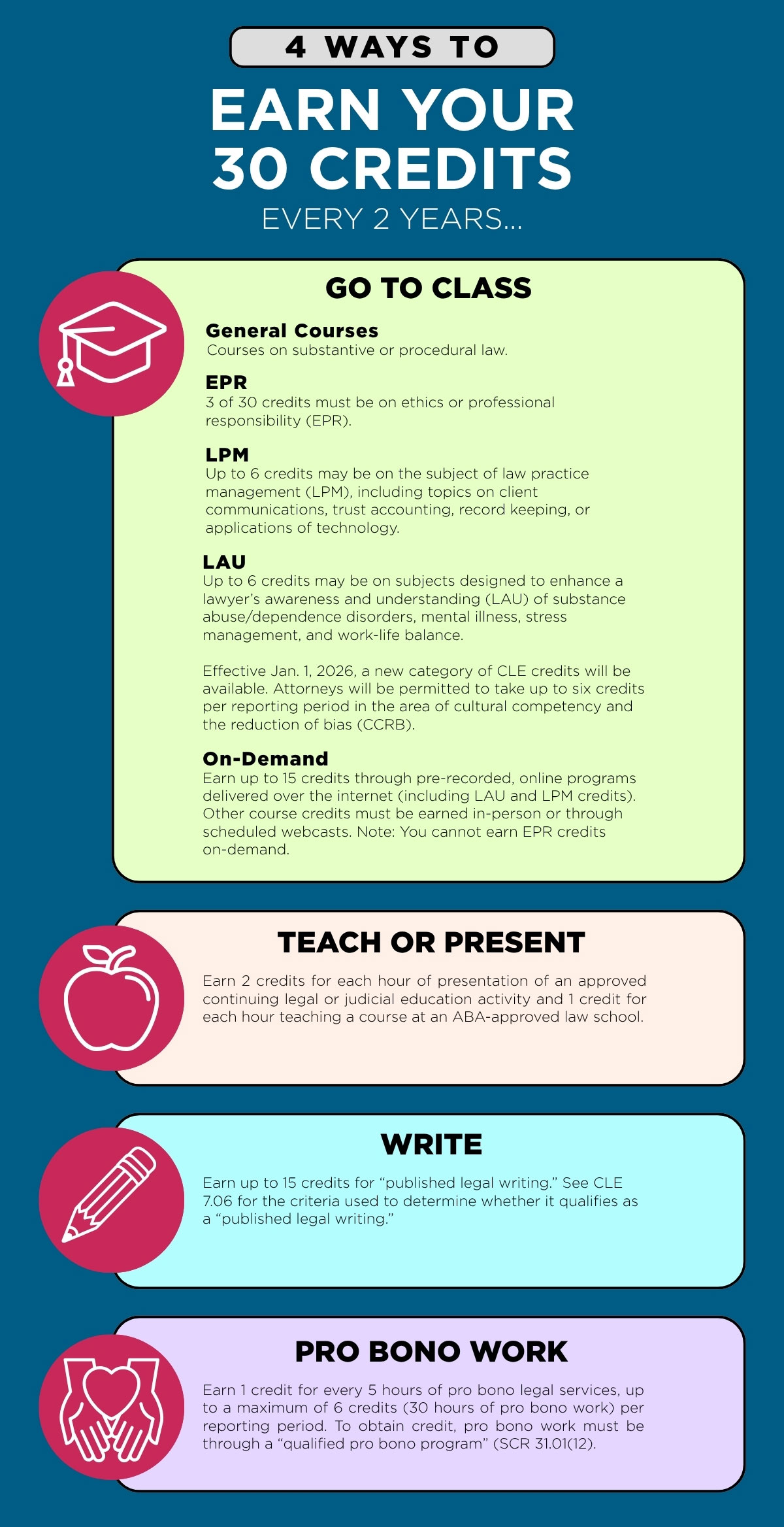 4 WAYS TO

EARN YOUR 30 CREDITS

EVERY 2 YEARS...

GO TO CLASS

General Courses
Courses on substantive or procedural law.

EPR
3 of 30 credits must be on ethics or professional responsibility (EPR).

LPM
Up to 6 credits may be on the subject of law practice management (LPM), including topics on client communications, trust accounting, record keeping, or applications of technology.

LAU
Up to 6 credits may be on subjects designed to enhance a lawyer's awareness and understanding (LAU) of substance abuse/dependence disorders, mental illness, stress management, and work-life balance.

Effective Jan. 1, 2026, a new category of CLE credits will be available. Attorneys will be permitted to take up to six credits per reporting period in the area of cultural competency and the reduction of bias (CCRB).

On-Demand
Earn up to 15 credits through pre-recorded, online programs delivered over the internet (including LAU and LPM credits). Other course credits must be earned in-person or through scheduled webcasts. Note: You cannot earn EPR credits on-demand.

TEACH OR PRESENT

Earn 2 credits for each hour of presentation of an approved continuing legal or judicial education activity and 1 credit for each hour teaching a course at an ABA-approved law school.

WRITE

Earn up to 15 credits for "published legal writing." See CLE 7.06 for the criteria used to determine whether it qualifies as a "published legal writing."

PRO BONO WORK

Earn 1 credit for every 5 hours of pro bono legal services, up to a maximum of 6 credits (30 hours of pro bono work) per reporting period. To obtain credit, pro bono work must be through a "qualified pro bono program" (SCR 31.01(12).