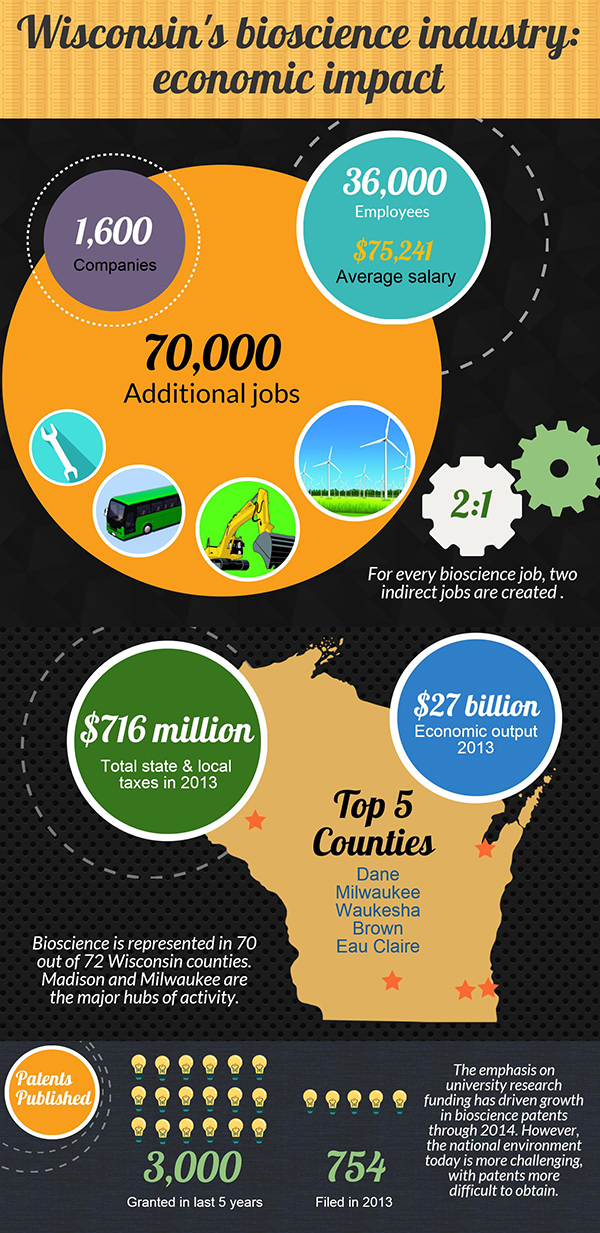 Wisconsin's bioscience industry: economic impact

1,600
Companies

36,000
Employees
$75,241
Average salary

70,000
Additional jobs

2:1

For every bioscience job, two indirect jobs are created .

$716 million
Total state & local taxes in 2013

$27 billion
Economic output 2013

Top 5 Counties
Dane
Milwaukee
Waukesha
Brown
Eau Claire

Bioscience is represented in 70 out of 72 Wisconsin counties. Madison and Milwaukee are the major hubs of activity.

Patents Published

3,000
Granted in last 5 years

754
Filed in 2013

The emphasis on university research funding has driven growth in bioscience patents through 2014. However, the national environment today is more challenging, with patents more difficult to obtain.